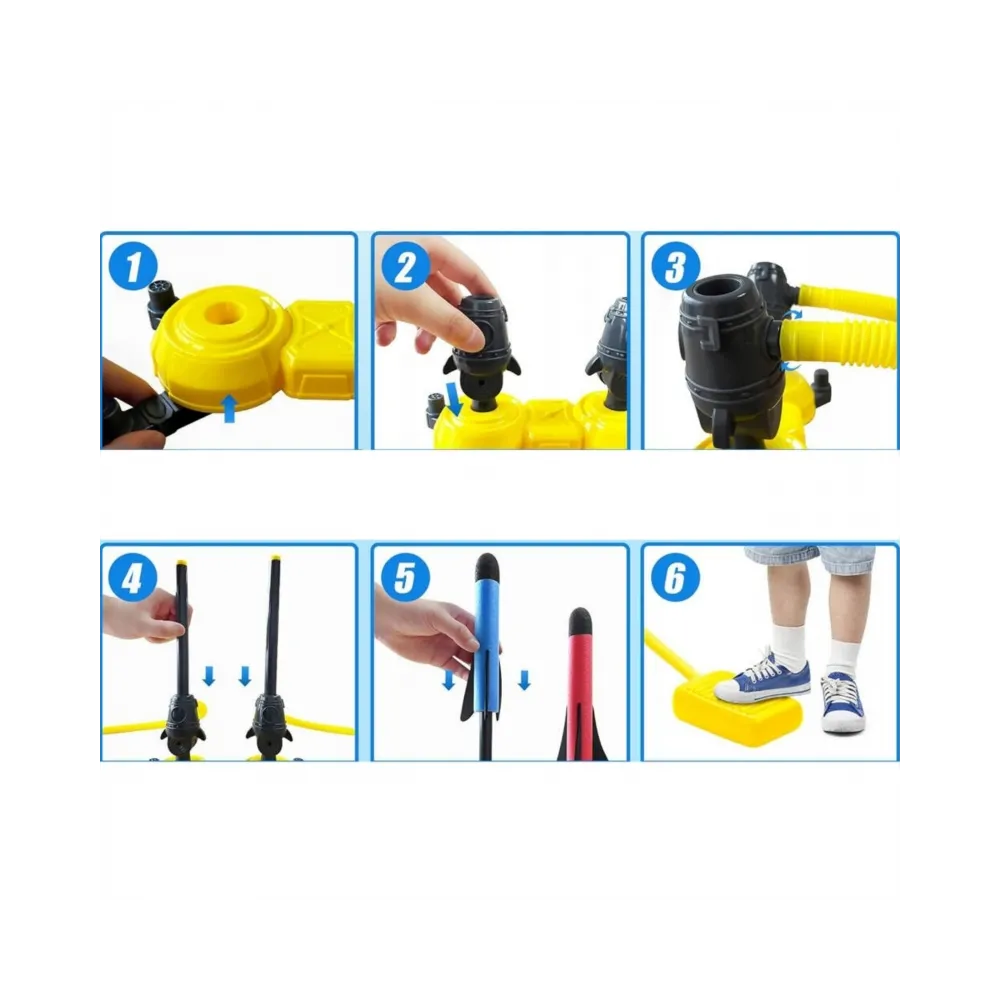 1

2

3

4

5

6