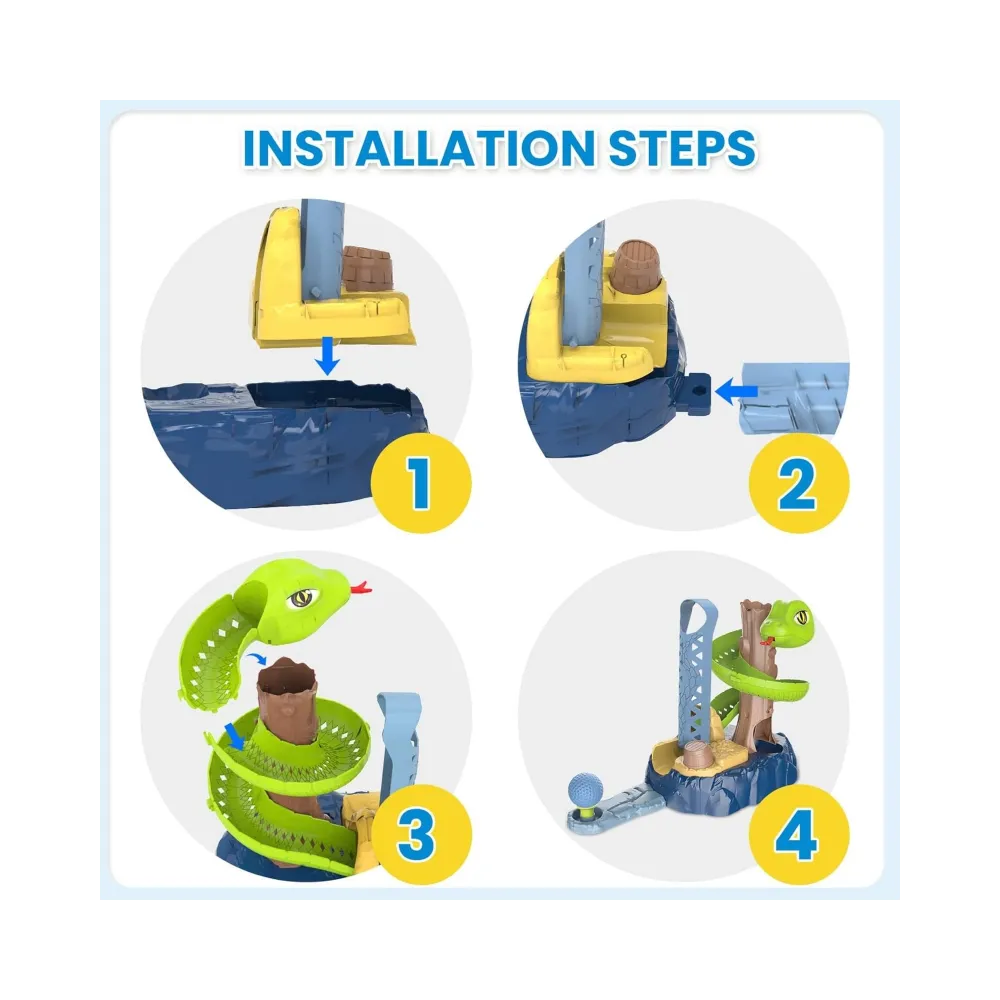 INSTALLATION STEPS

1

2

3

4