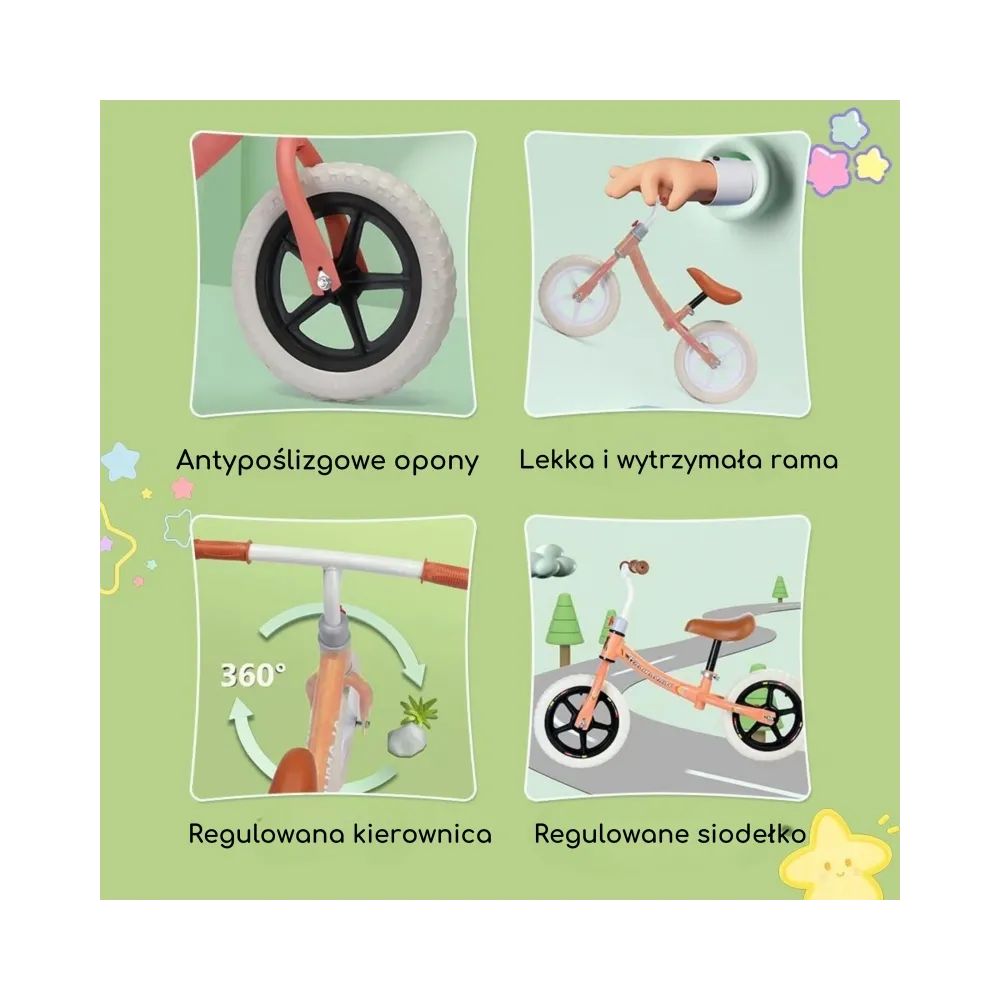 Antypoślizgowe opony

Lekka i wytrzymała rama

360°

Regulowana kierownica

Regulowane siodełko