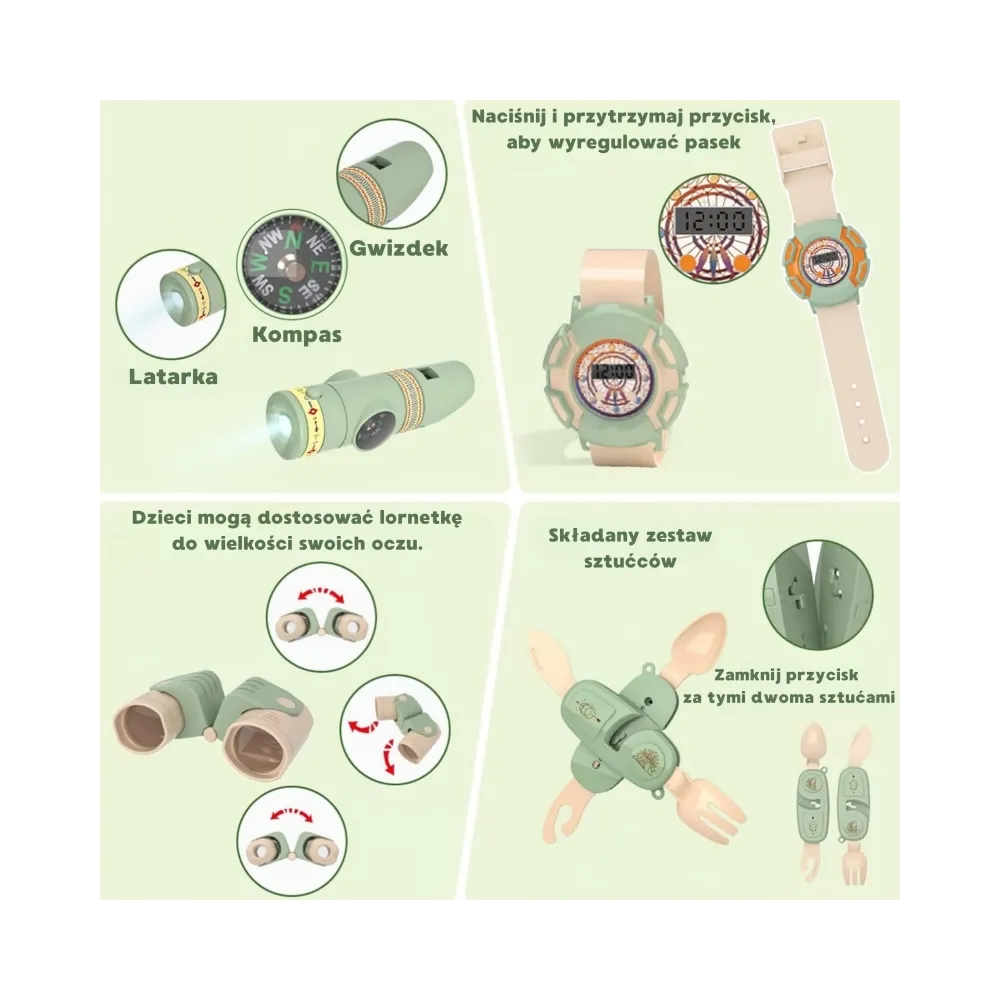 Gwizdek

Kompas

Latarka

Naciśnij i przytrzymaj przycisk, aby wyregulować pasek

12:00

12:00

Dzieci mogą dostosować lornetkę do wielkości swoich oczu.

Składany zestaw sztućców

Zamknij przycisk za tymi dwoma sztućami