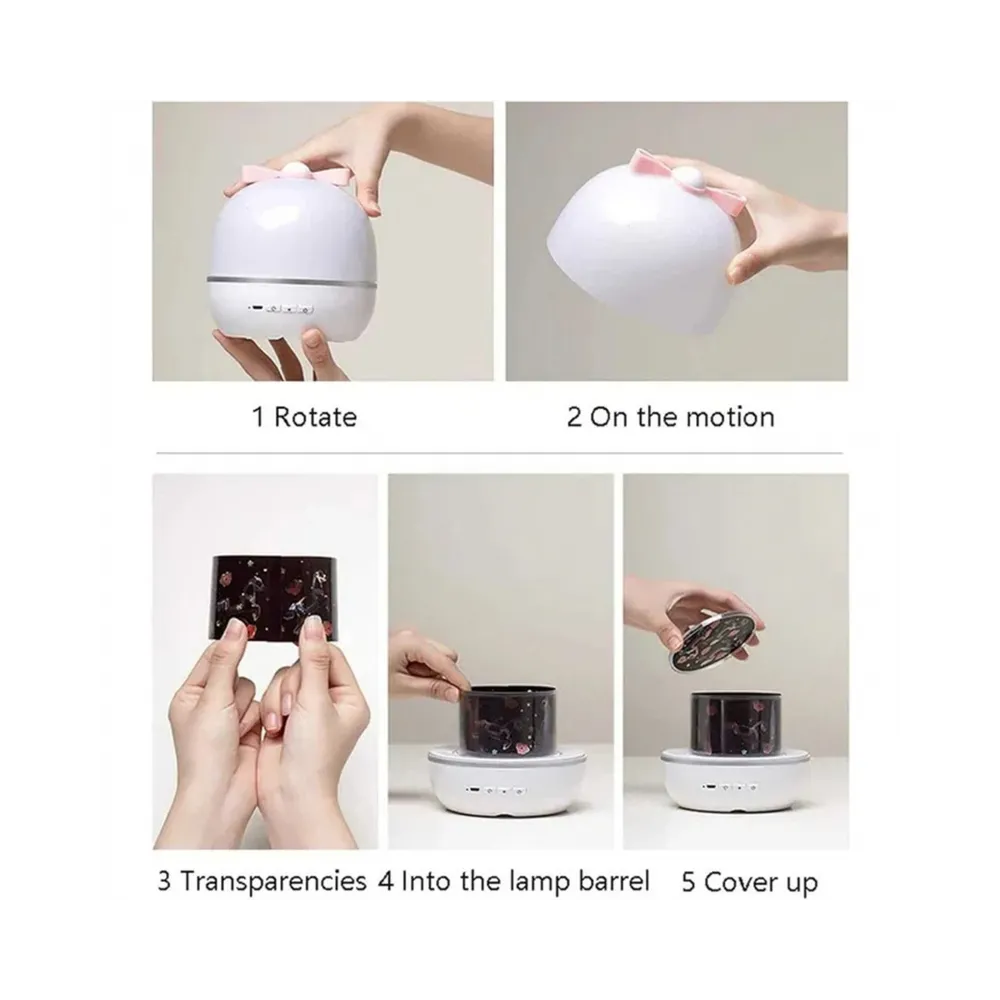 1 Rotate

2 On the motion

3 Transparencies

4 Into the lamp barrel

5 Cover up